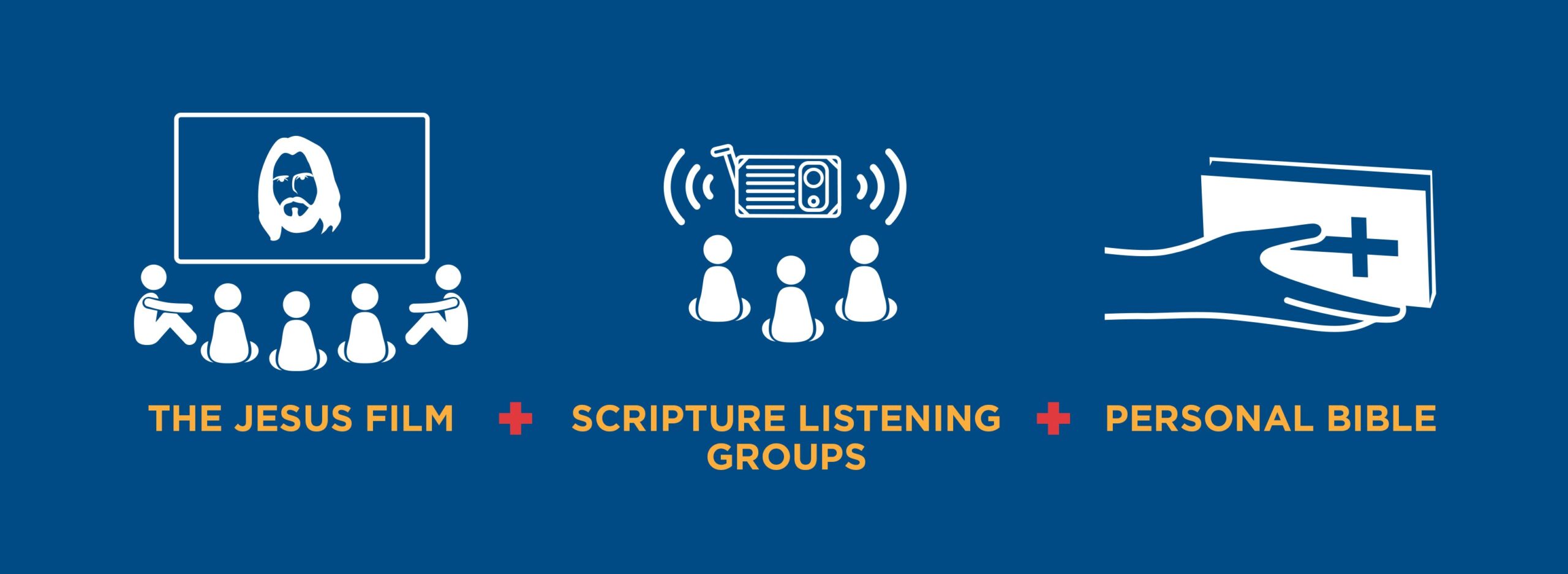 THE JESUS FILM + SCRIPTURE LISTENING GROUPS + PERSONAL BIBLE